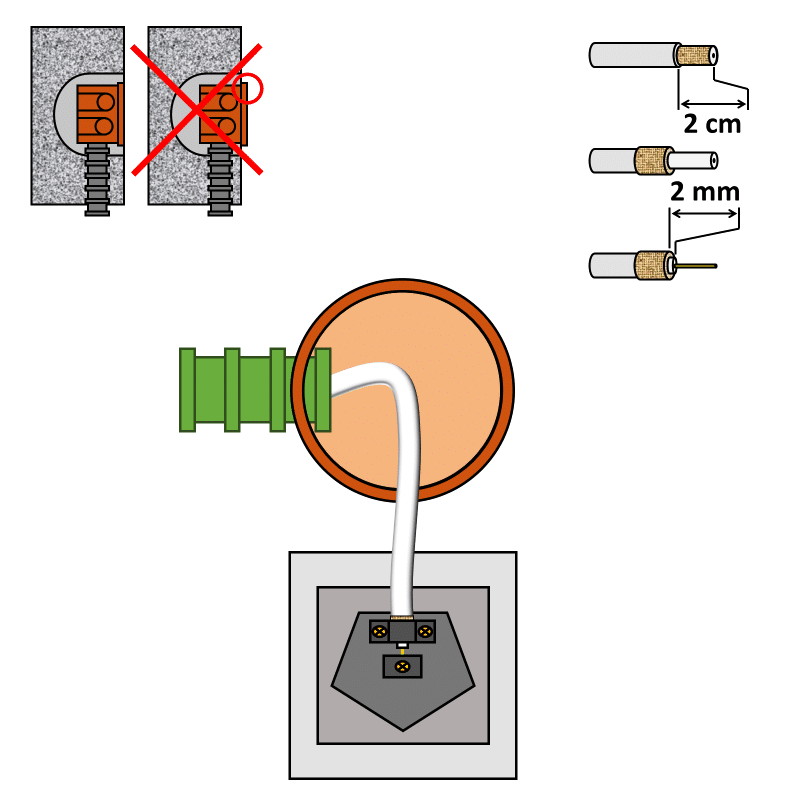 2 cm

2 mm