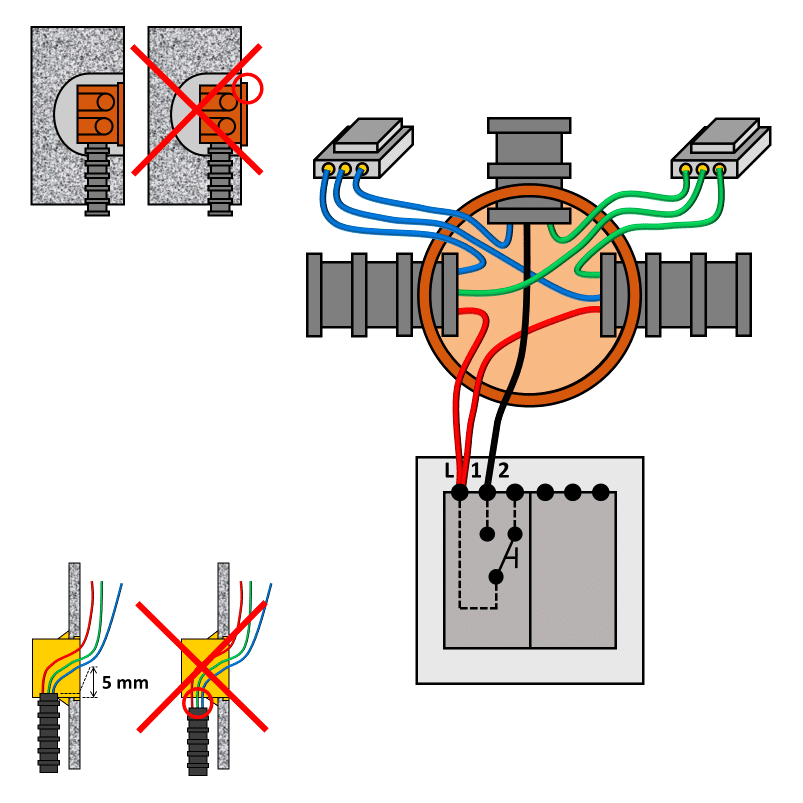 L 1 2

5 mm