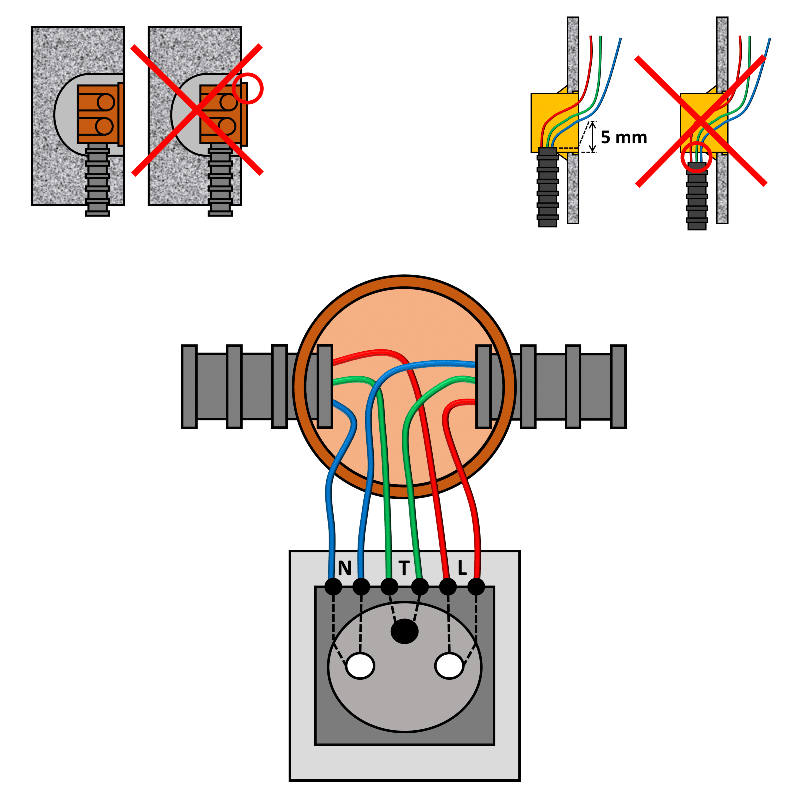 5 mm

N T L