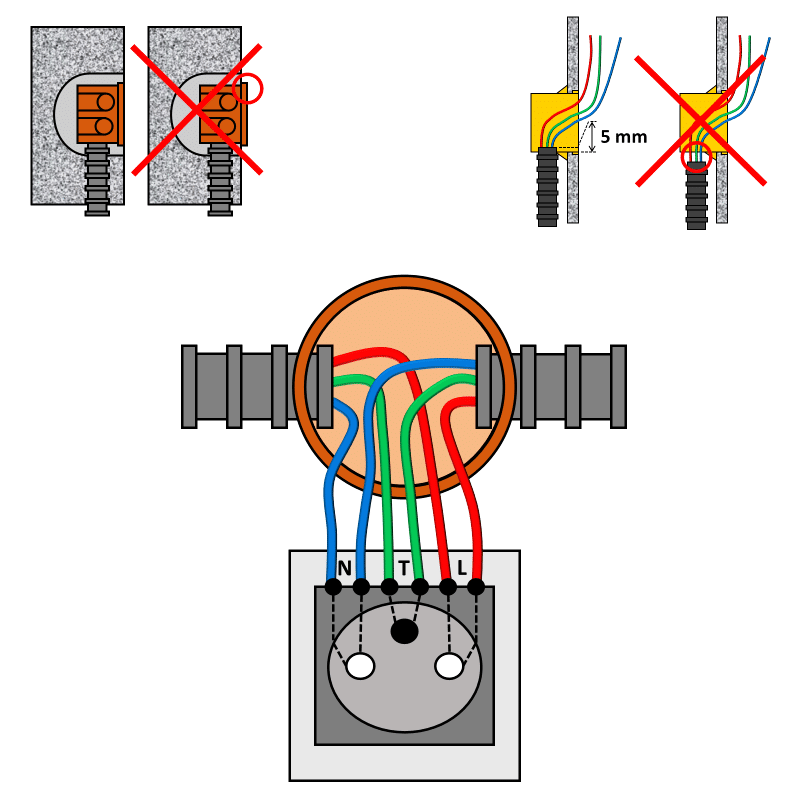 5 mm

N T L