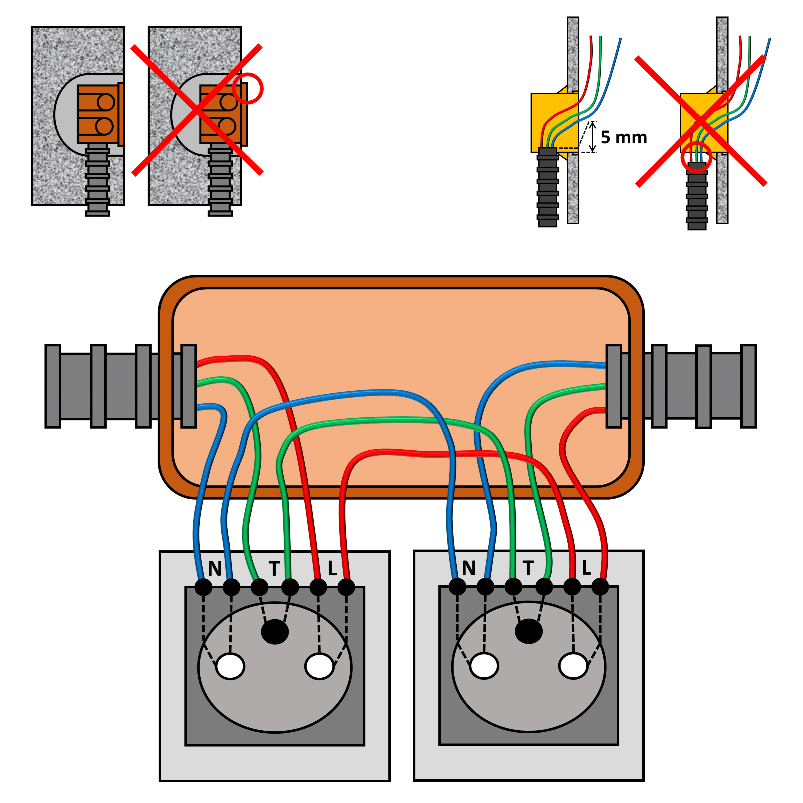 5 mm

N T L

N T L