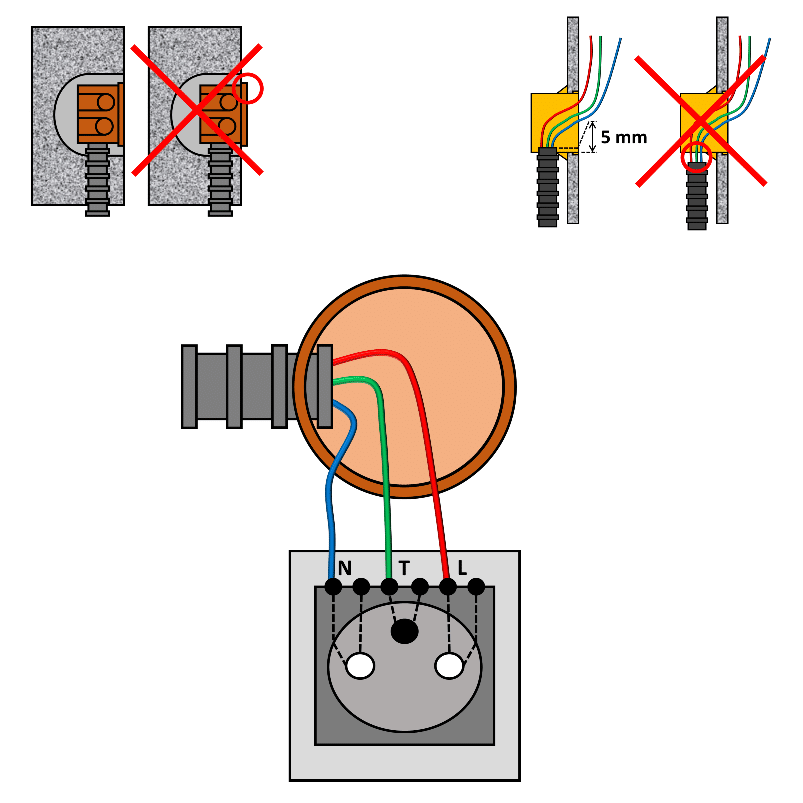 5 mm

N T L