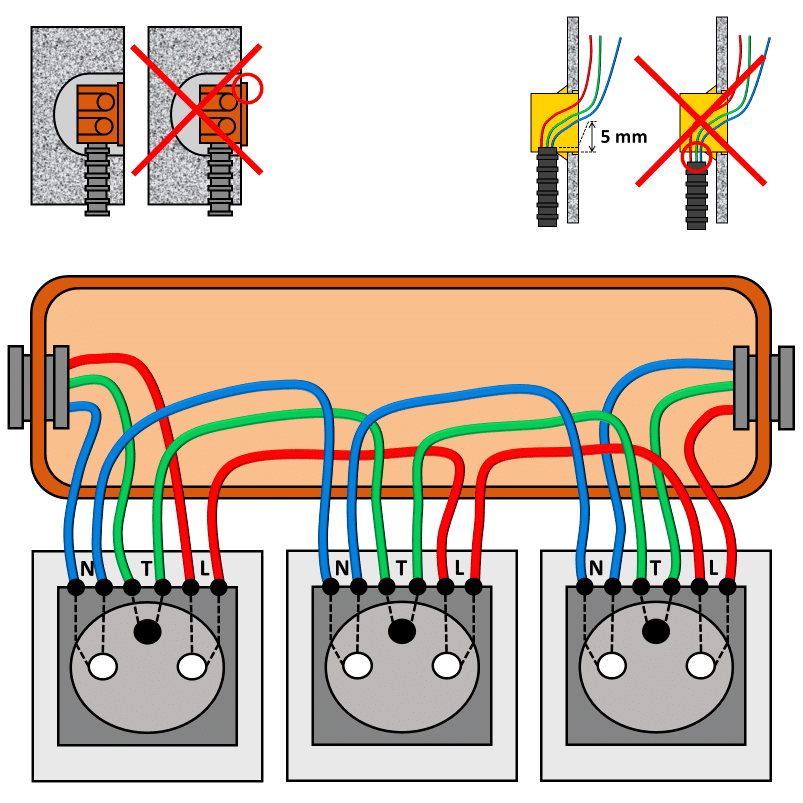 5 mm

N T L

N T L

N T L