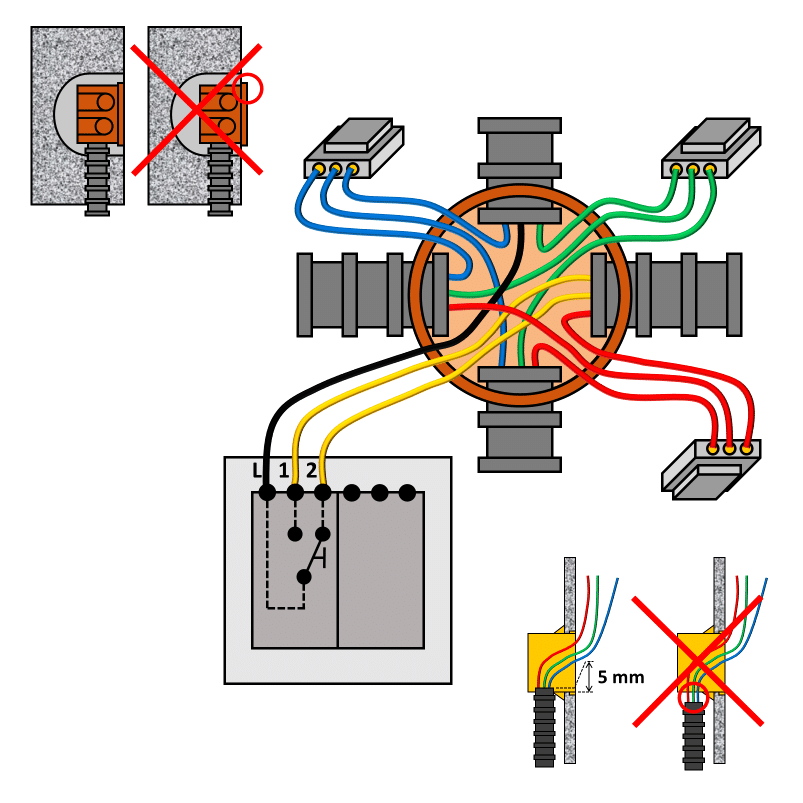 L 1 2

5 mm