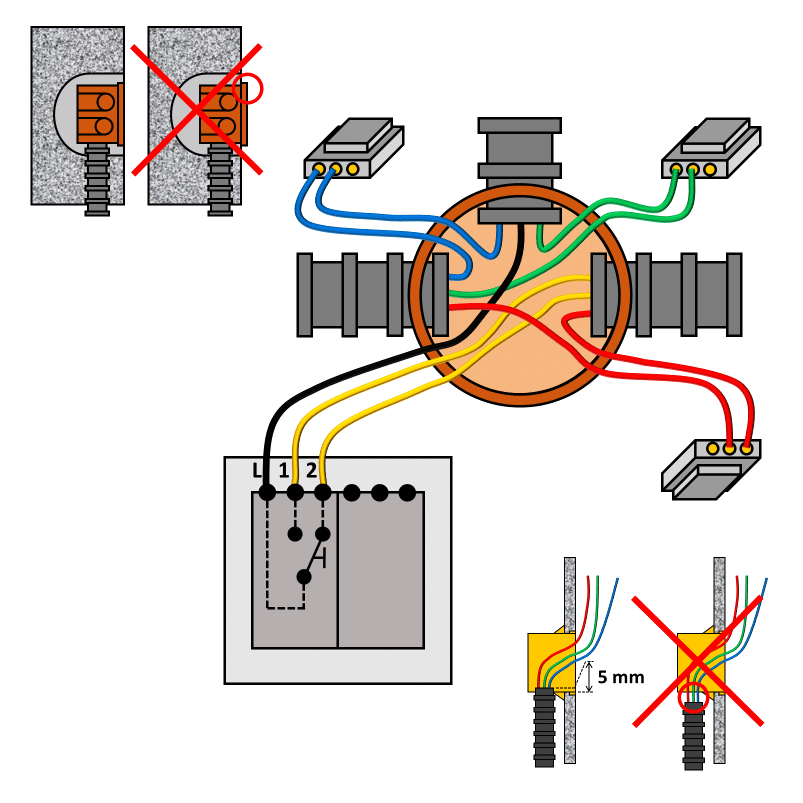 L 1 2

5 mm