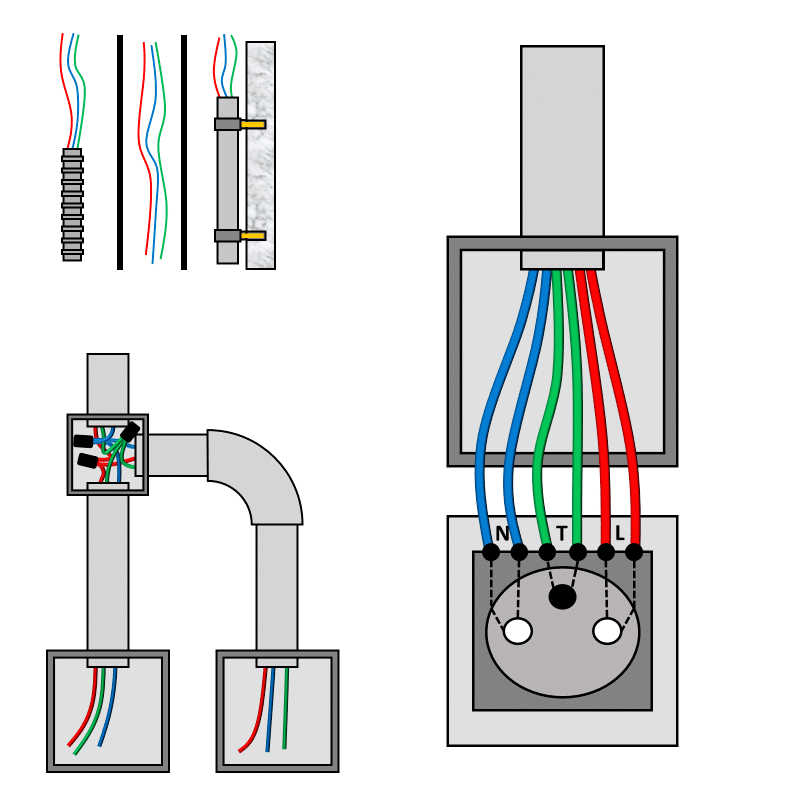 N T L