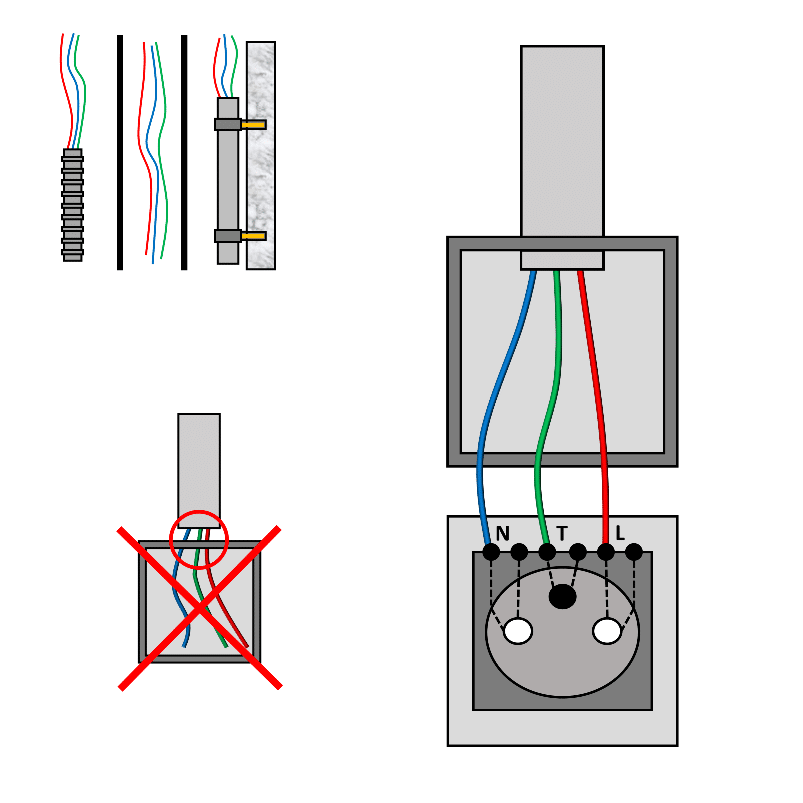 N T L