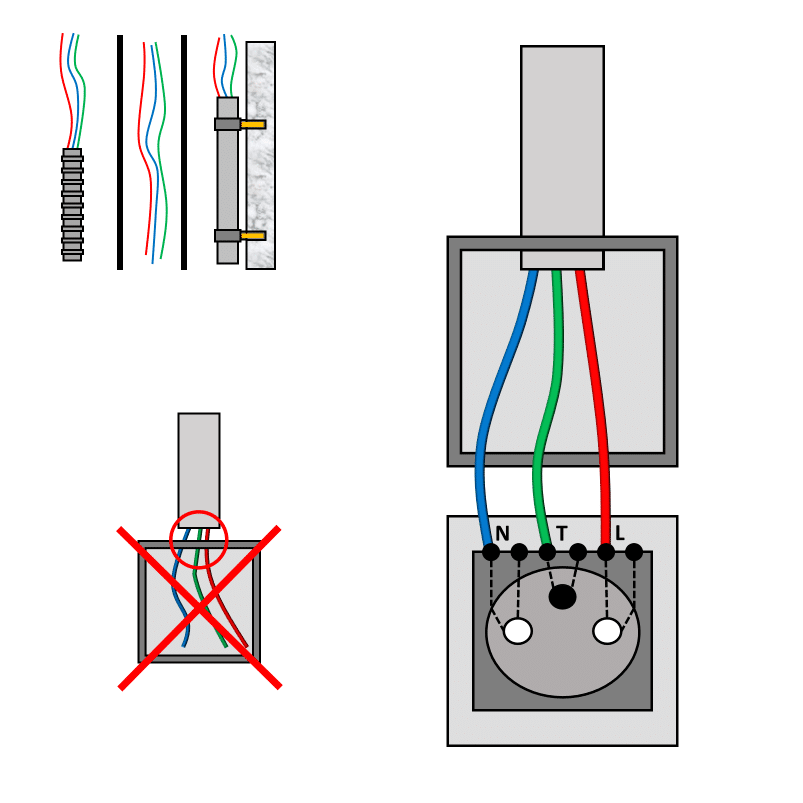 N T L