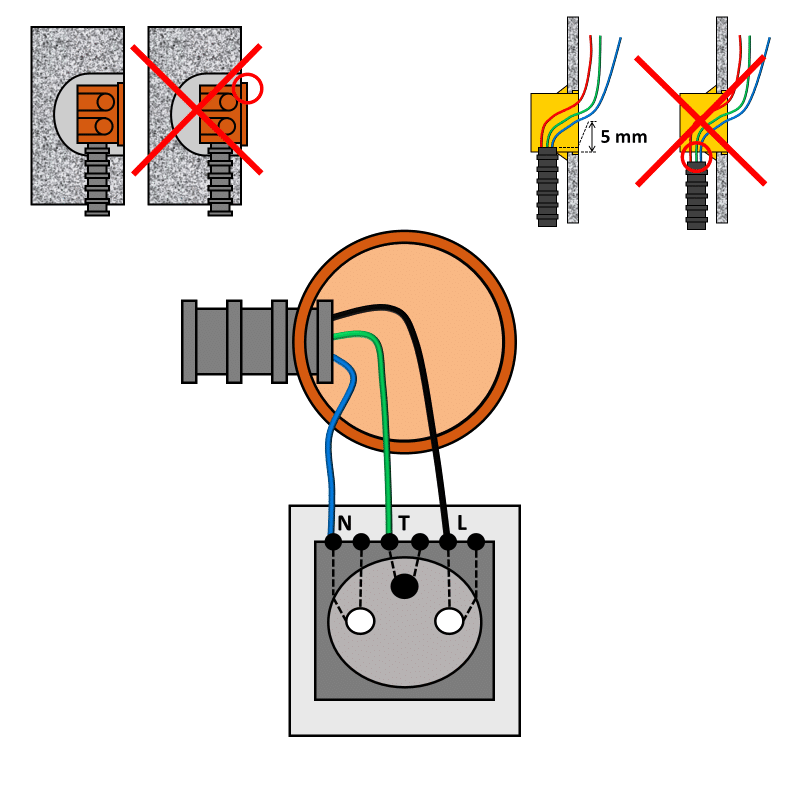 5 mm

N T L