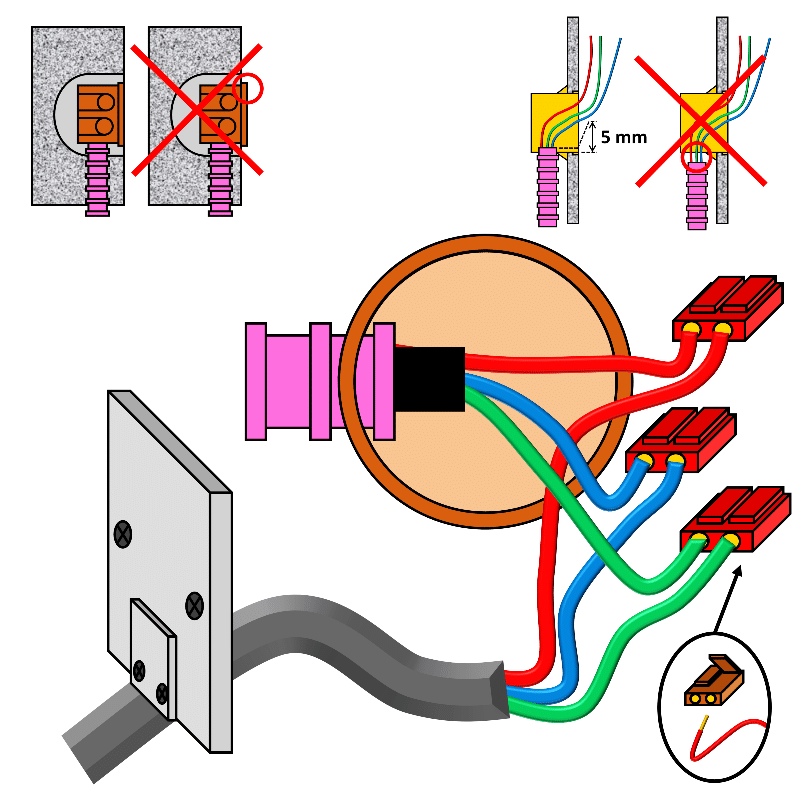 5 mm