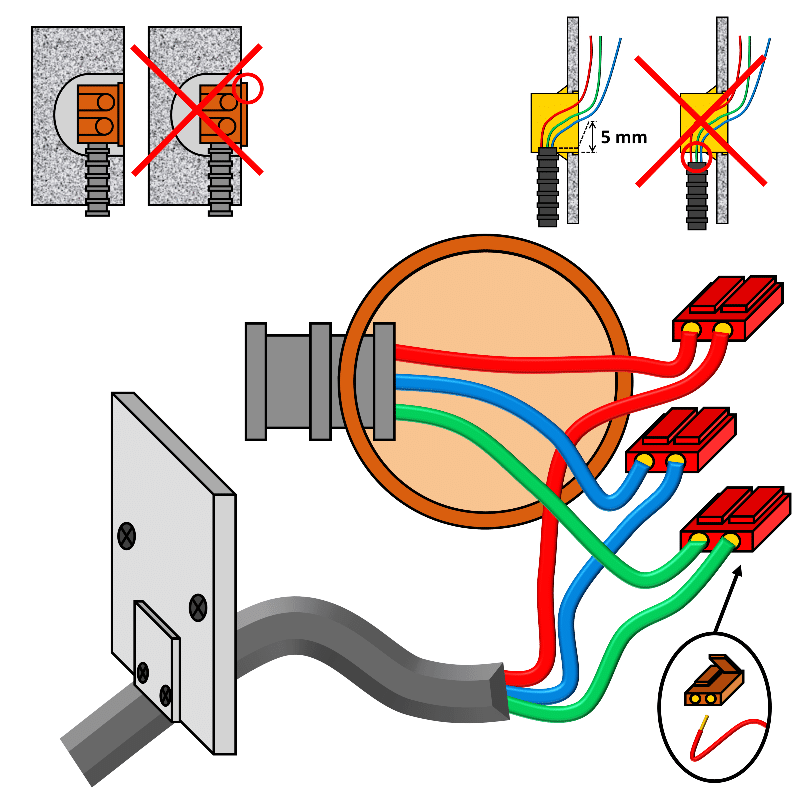 5 mm