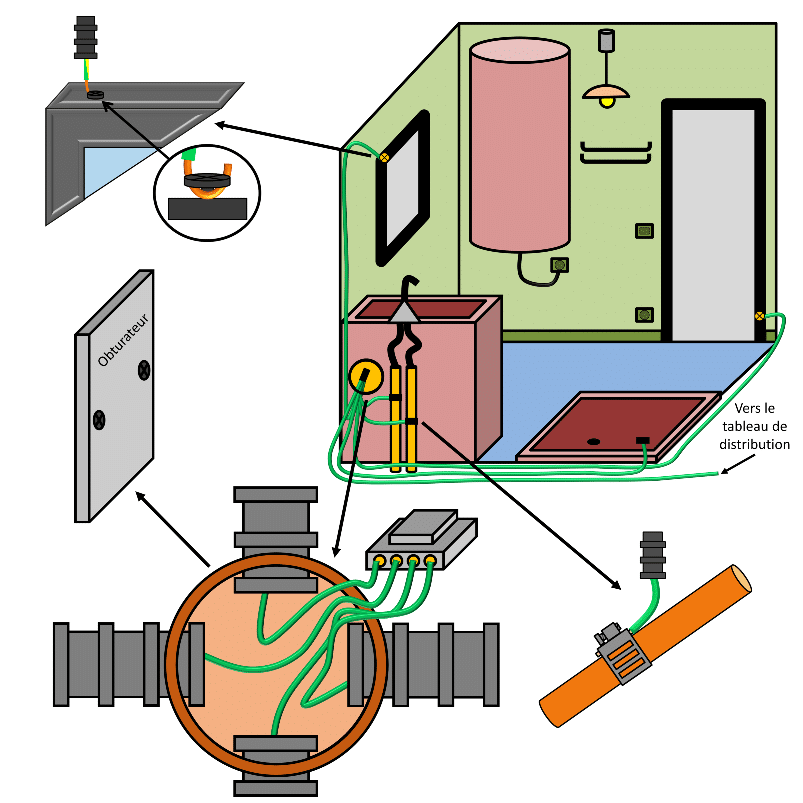 Obturateur

Vers le tableau de distribution