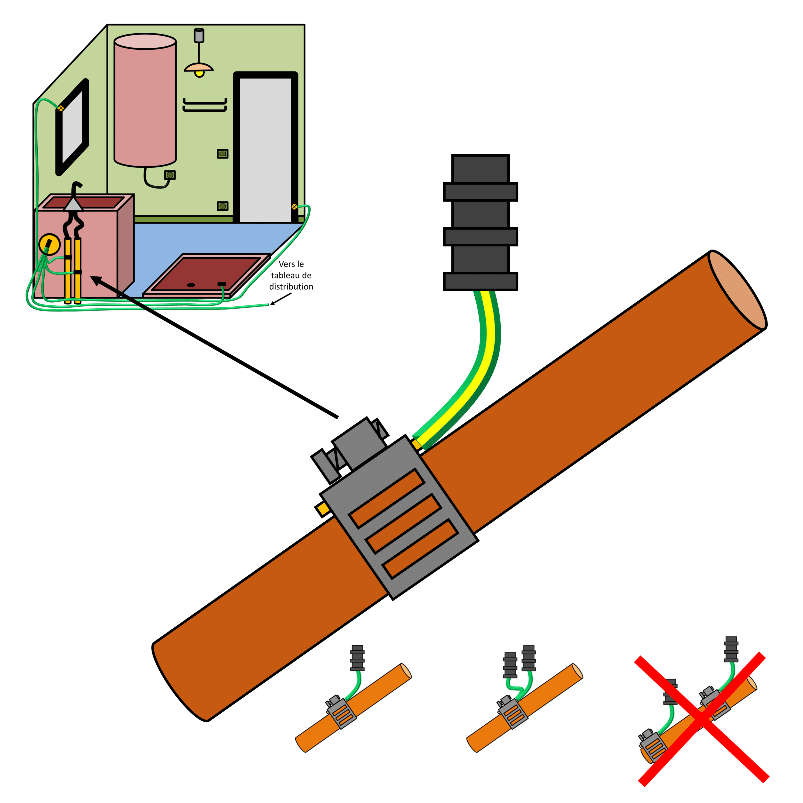 Vers le tableau de distribution